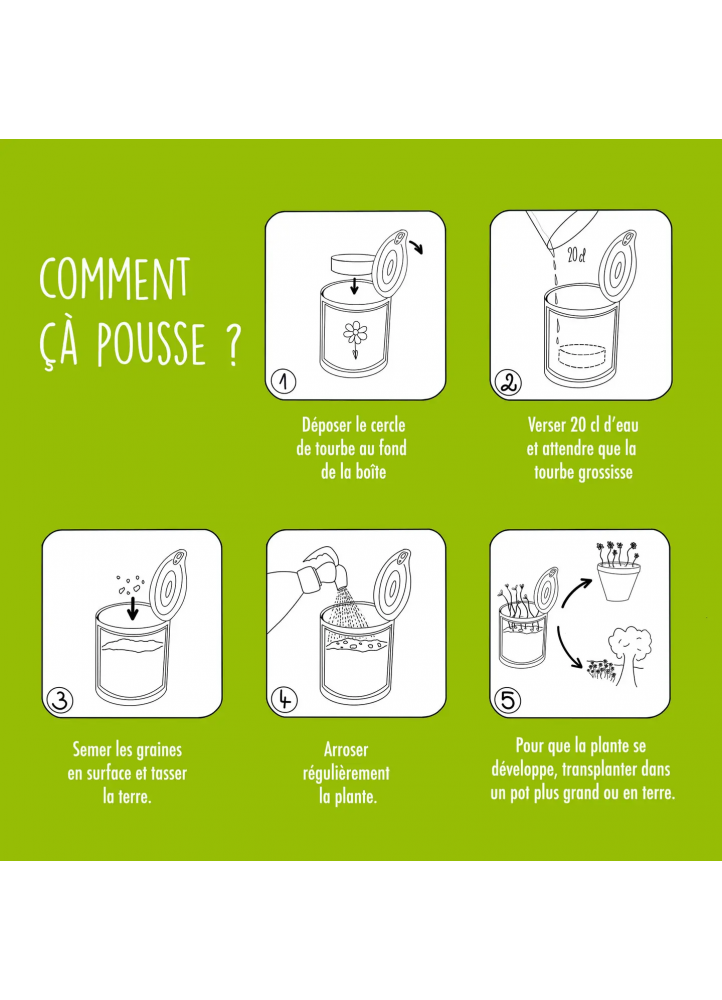 COMMENT ÇÀ POUSSE ?

1

Déposer le cercle de tourbe au fond de la boîte

20 cl

2

Verser 20 cl d'eau et attendre que la tourbe grossisse

3

Semer les graines en surface et tasser la terre.

4

Arroser régulièrement la plante.

5

Pour que la plante se développe, transplanter dans un pot plus grand ou en terre.